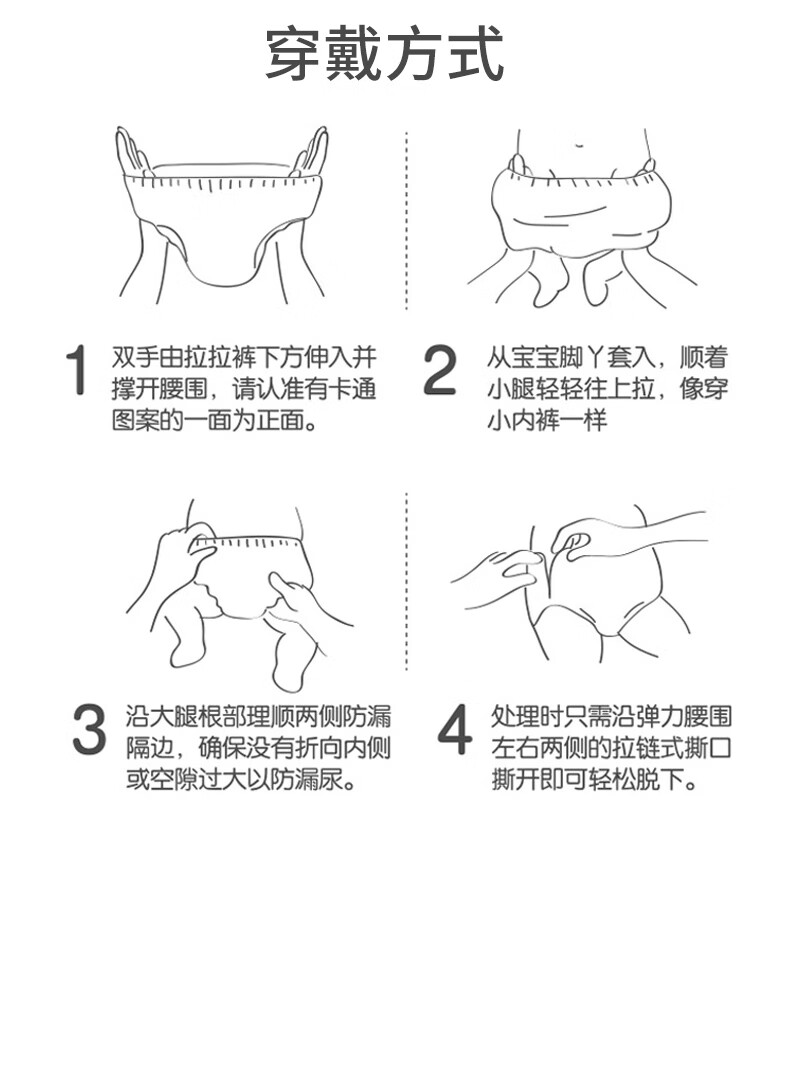 穿戴方式

1 双手由拉拉裤下方伸入并撑开腰围，请认准有卡通图案的一面为正面。

2 从宝宝脚丫套入，顺着小腿轻轻往上拉，像穿小内裤一样

3 沿大腿根部理顺两侧防漏隔边，确保没有折向内侧或空隙过大以防漏尿。

4 处理时只需沿弹力腰围左右两侧的拉链式撕口撕开即可轻松脱下。