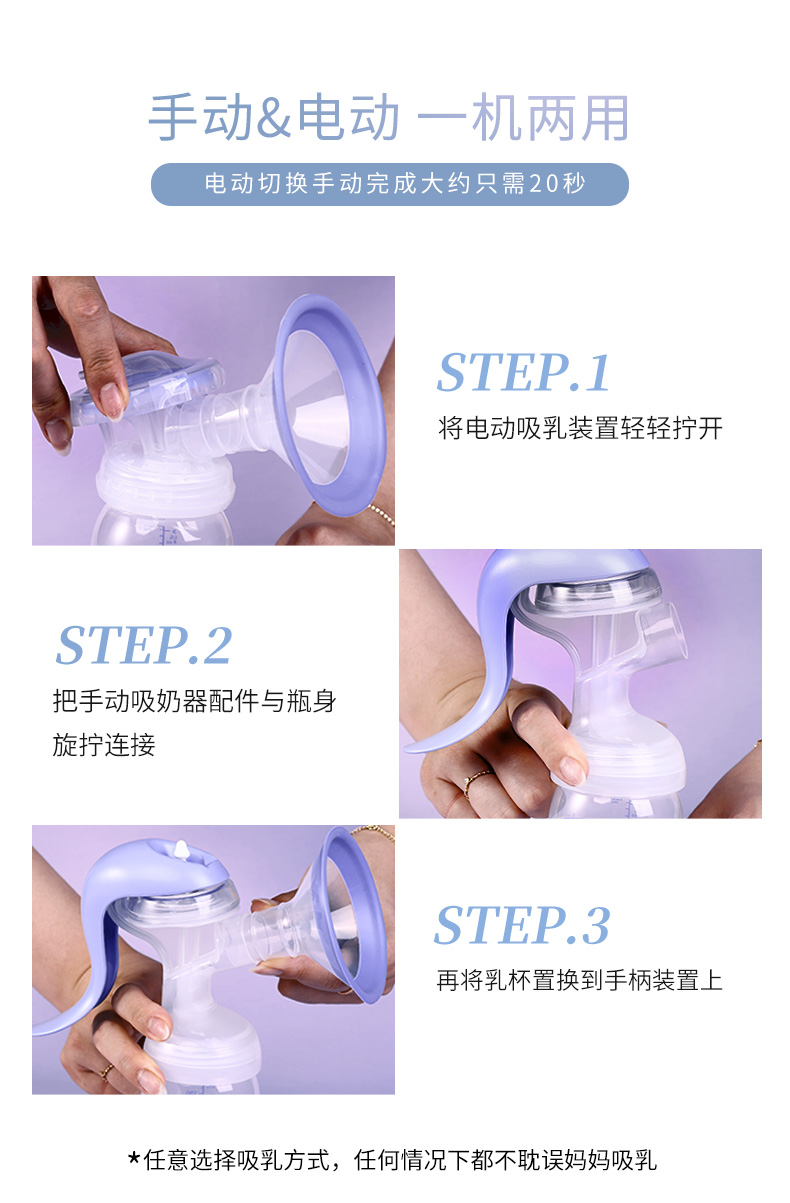 手动&电动 一机两用

电动切换手动完成大约只需20秒

STEP.1

将电动吸乳装置轻轻拧开

STEP.2

把手动吸奶器配件与瓶身旋拧连接

STEP.3

再将乳杯置换到手柄装置上

*任意选择吸乳方式，任何情况下都不耽误妈妈吸乳