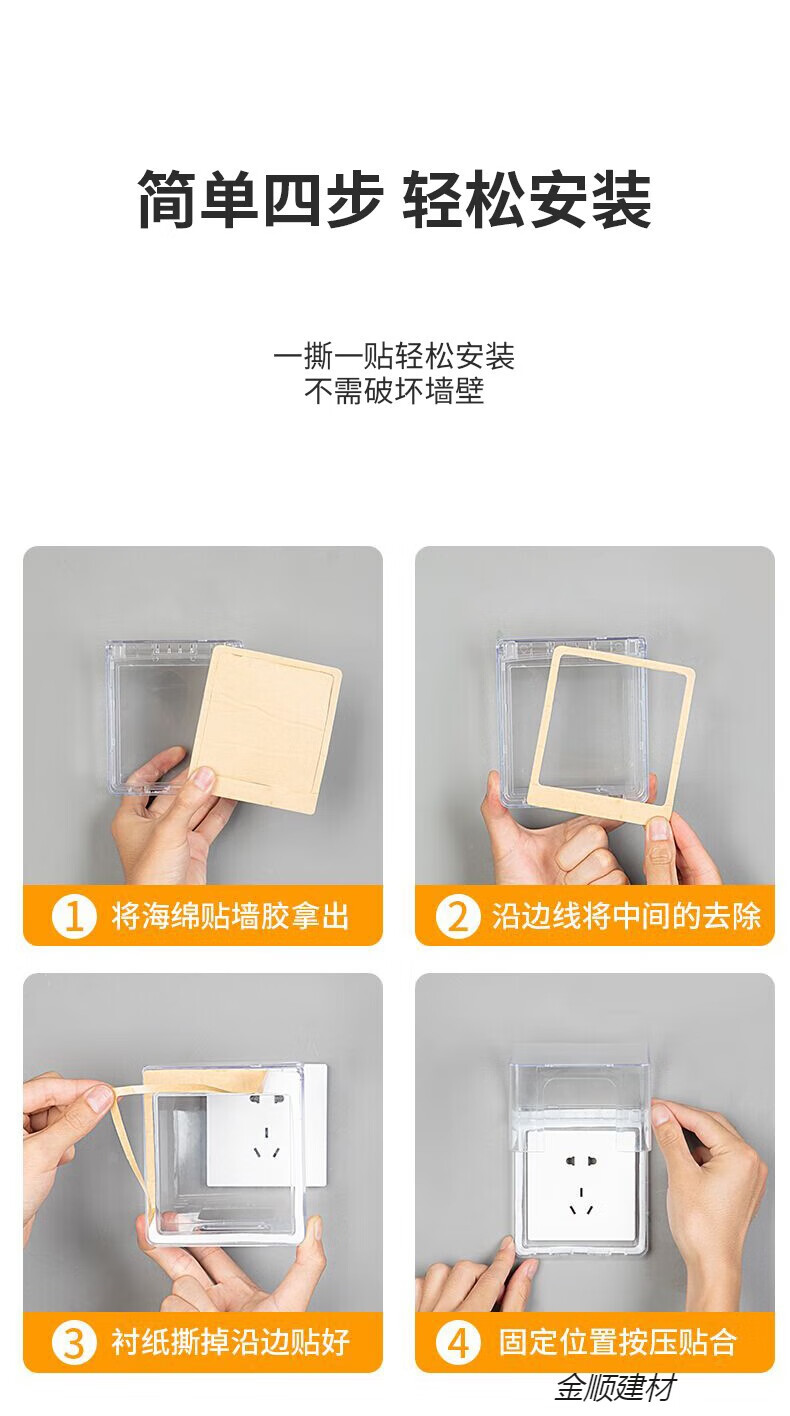 简单四步 轻松安装

一撕一贴轻松安装
不需破坏墙壁

1 将海绵贴墙胶拿出

2 沿边线将中间的去除

3 衬纸撕掉沿边贴好

4 固定位置按压贴合

金顺建材