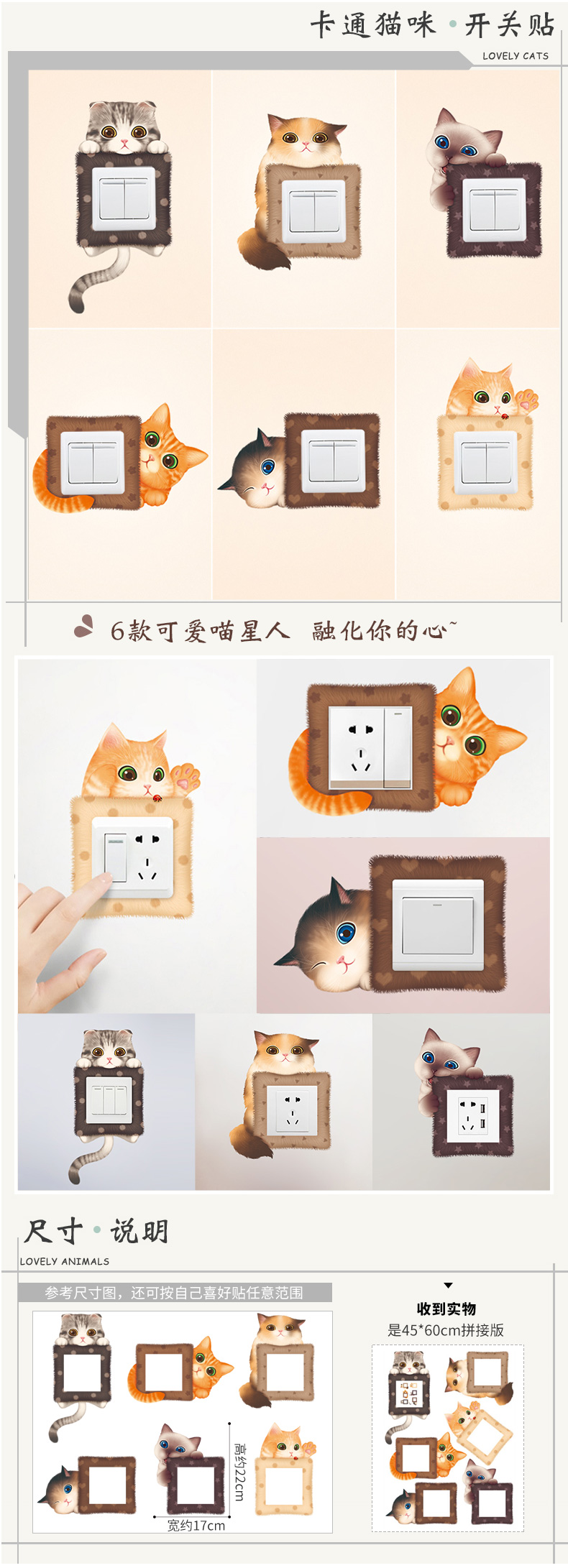 卡通猫咪 · 开关贴
LOVELY CATS

6款可爱喵星人 融化你的心~

尺寸 · 说明
LOVELY ANIMALS

参考尺寸图，还可按自己喜好贴任意范围

高约22cm
宽约17cm

收到实物
是45*60cm拼接版