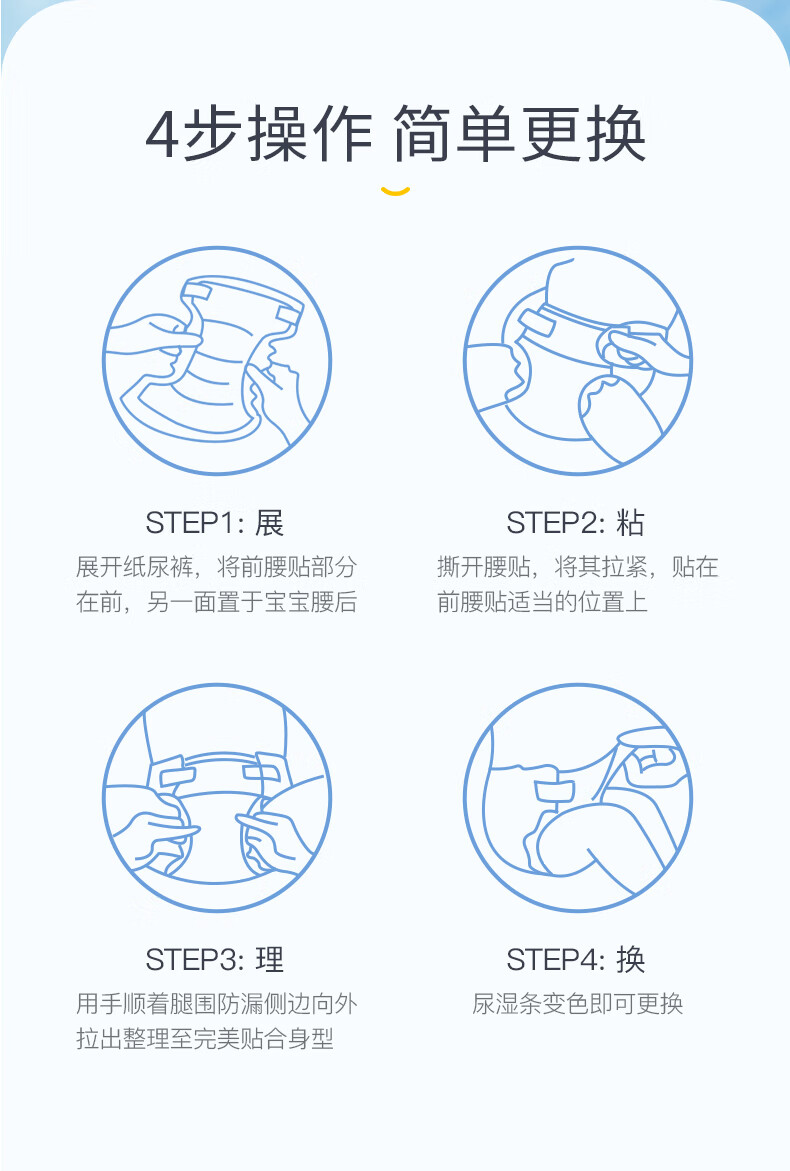 4步操作 简单更换

STEP1: 展

展开纸尿裤，将前腰贴部分在前，另一面置于宝宝腰后

STEP2: 粘

撕开腰贴，将其拉紧，贴在前腰贴适当的位置上

STEP3: 理

用手顺着腿围防漏侧边向外拉出整理至完美贴合身型

STEP4: 换

尿湿条变色即可更换