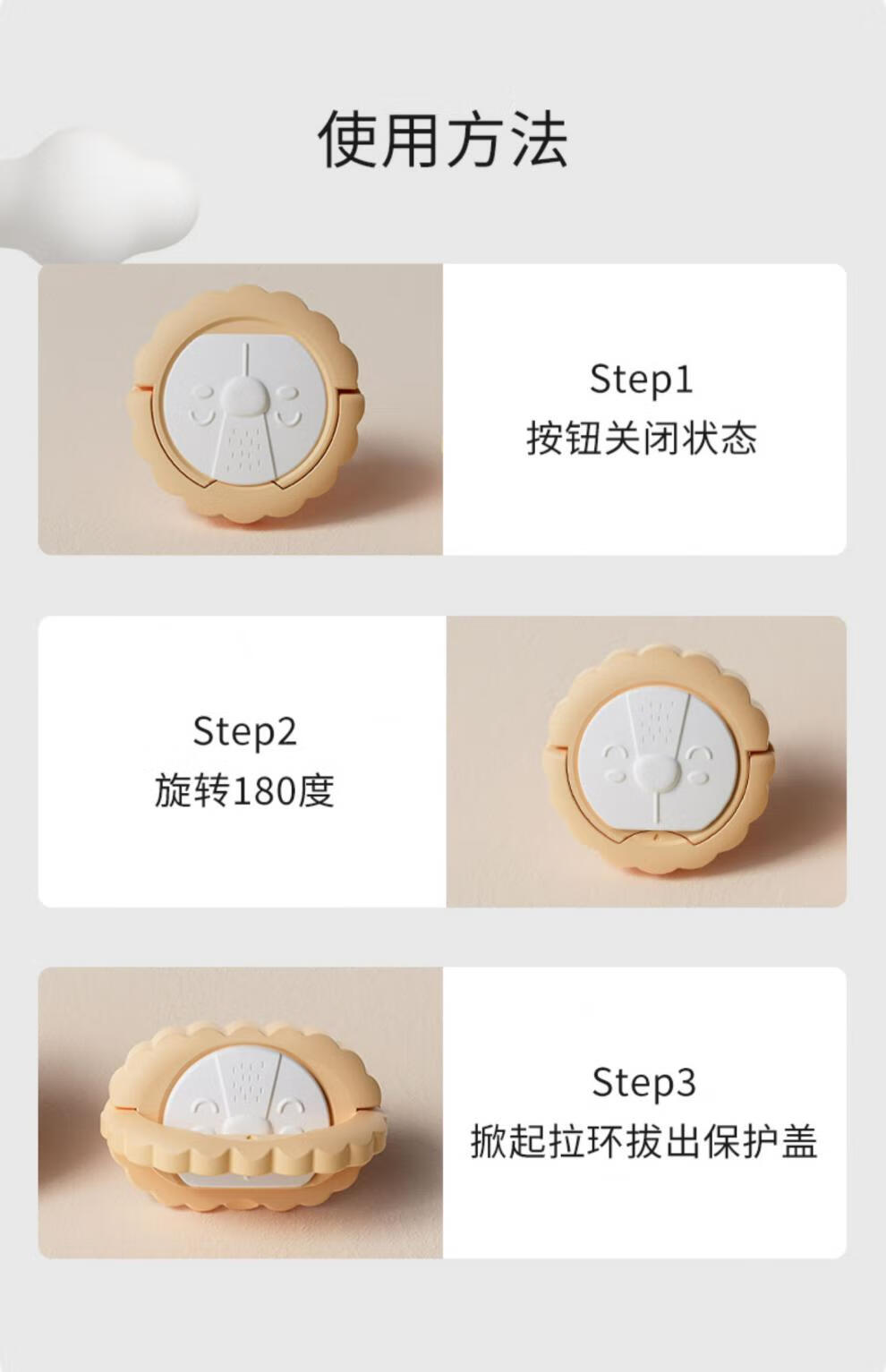 使用方法

Step1
按钮关闭状态

Step2
旋转180度

Step3
掀起拉环拔出保护盖