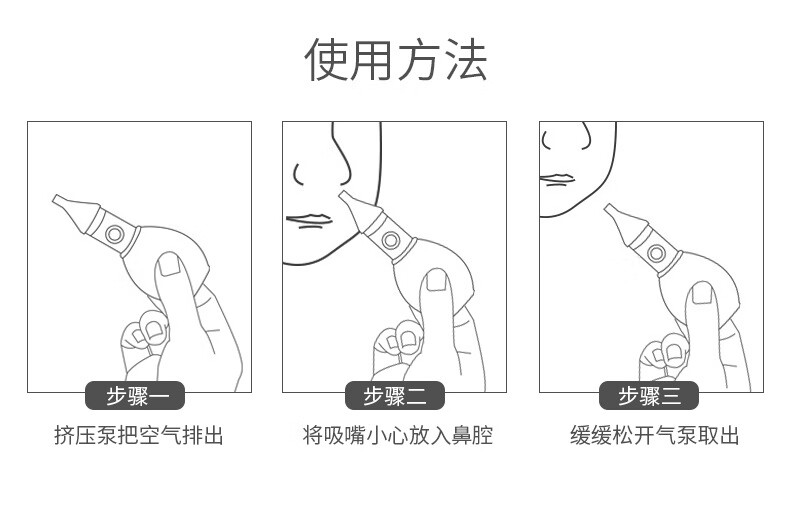 使用方法

步骤一
挤压泵把空气排出

步骤二
将吸嘴小心放入鼻腔

步骤三
缓缓松开气泵取出