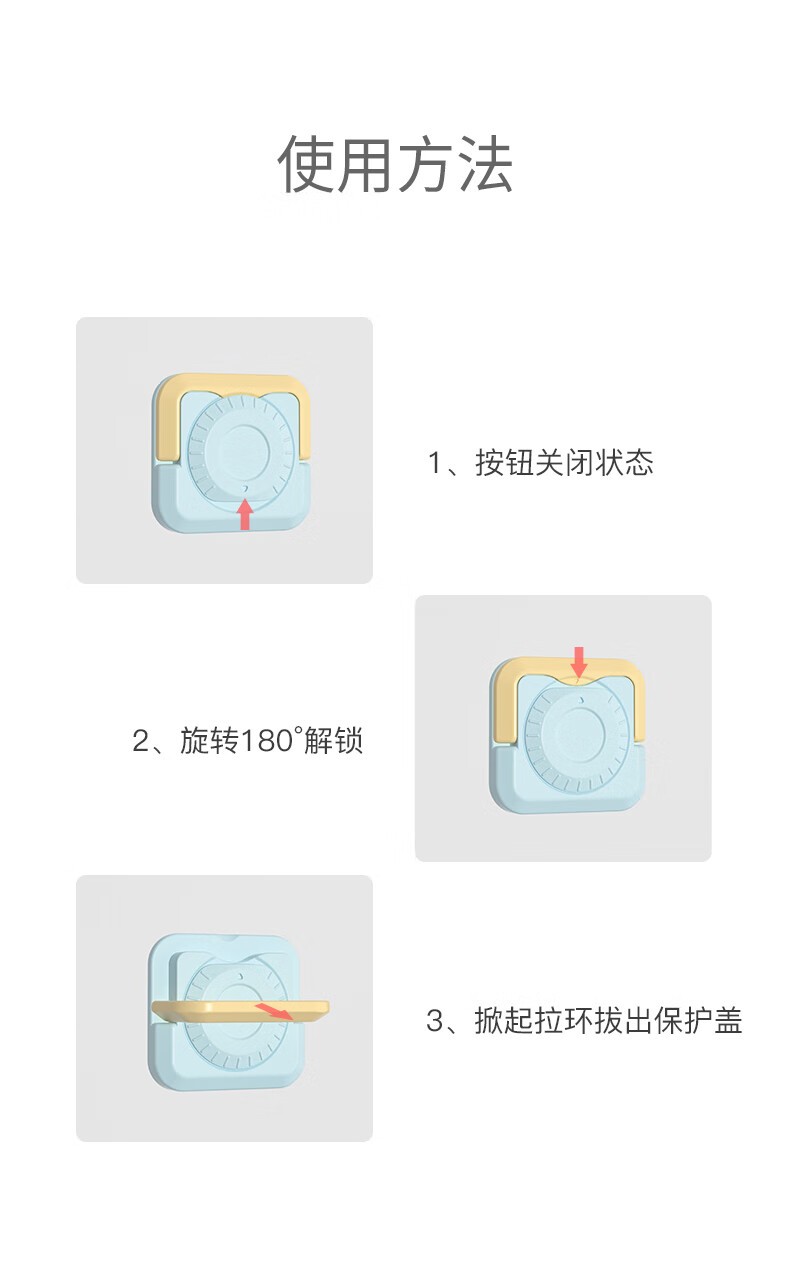 使用方法

1、按钮关闭状态

2、旋转180°解锁

3、掀起拉环拔出保护盖