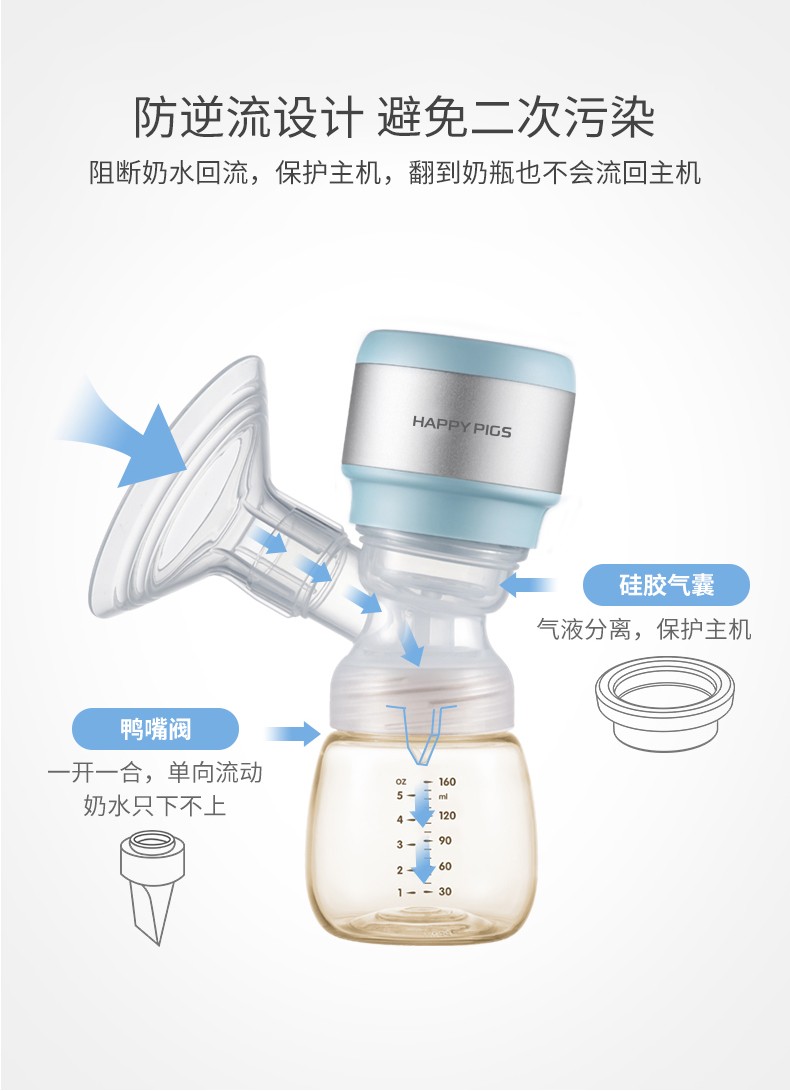 防逆流设计 避免二次污染

阻断奶水回流，保护主机，翻到奶瓶也不会流回主机

HAPPY PIGS

硅胶气囊

气液分离，保护主机

鸭嘴阀

一开一合，单向流动
奶水只下不上

oz
5
4
3
2
1
160
ml
120
90
60
30