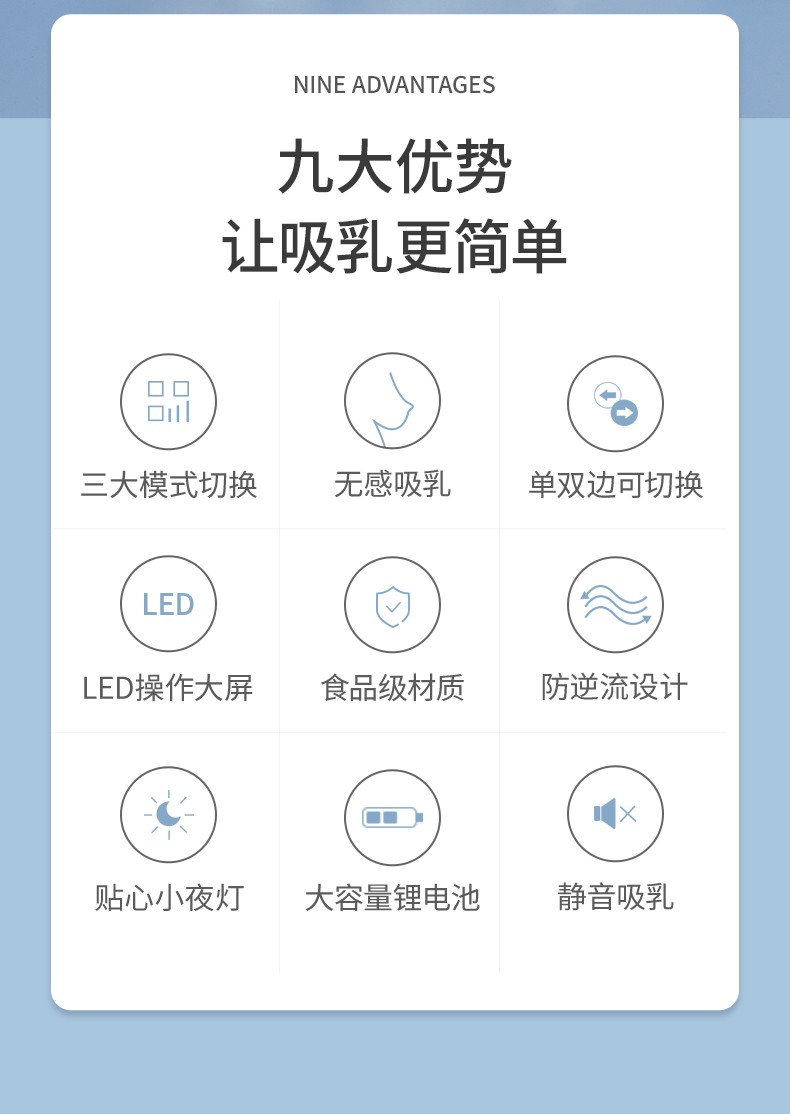 NINE ADVANTAGES

九大优势
让吸乳更简单

三大模式切换

无感吸乳

单双边可切换

LED

LED操作大屏

食品级材质

防逆流设计

贴心小夜灯

大容量锂电池

静音吸乳