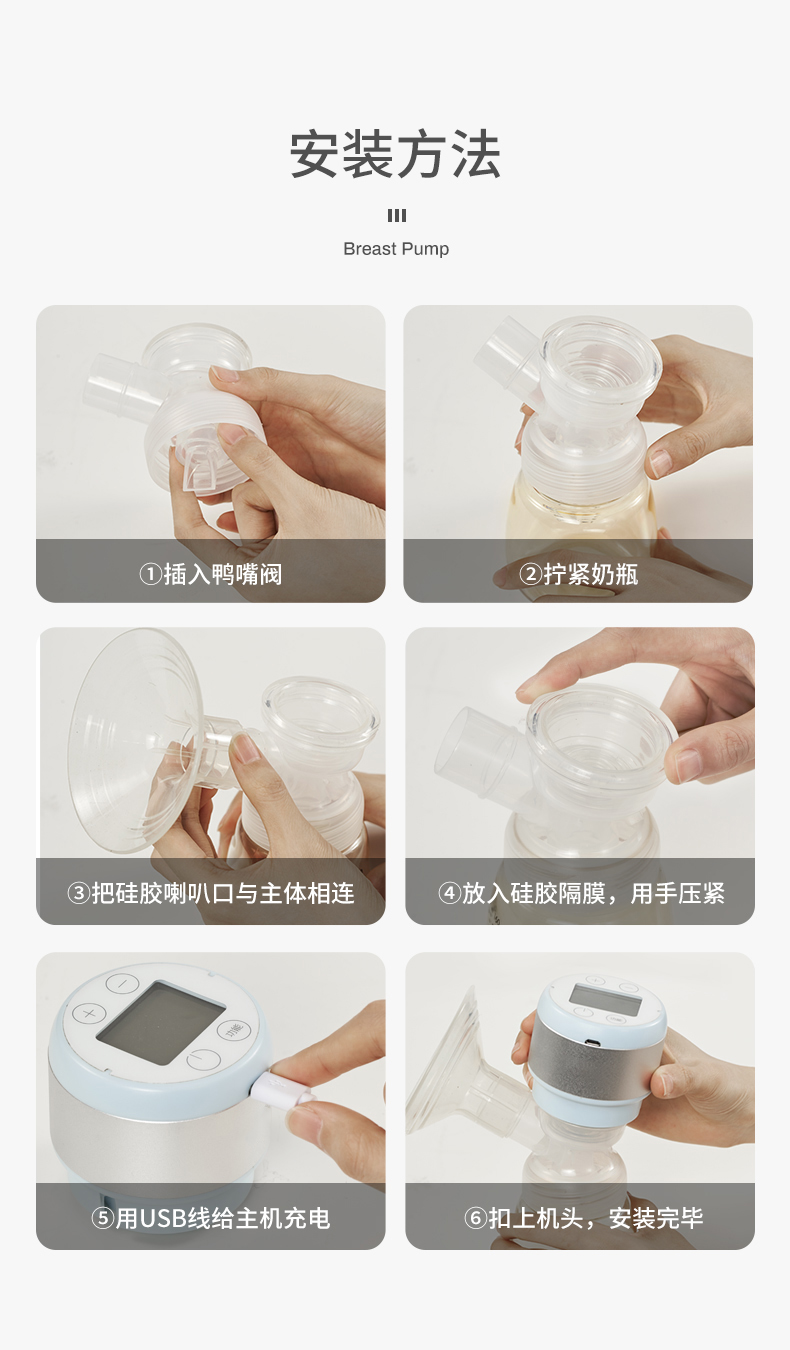 安装方法

Breast Pump

①插入鸭嘴阀

②拧紧奶瓶

③把硅胶喇叭口与主体相连

④放入硅胶隔膜，用手压紧

⑤用USB线给主机充电

⑥扣上机头，安装完毕