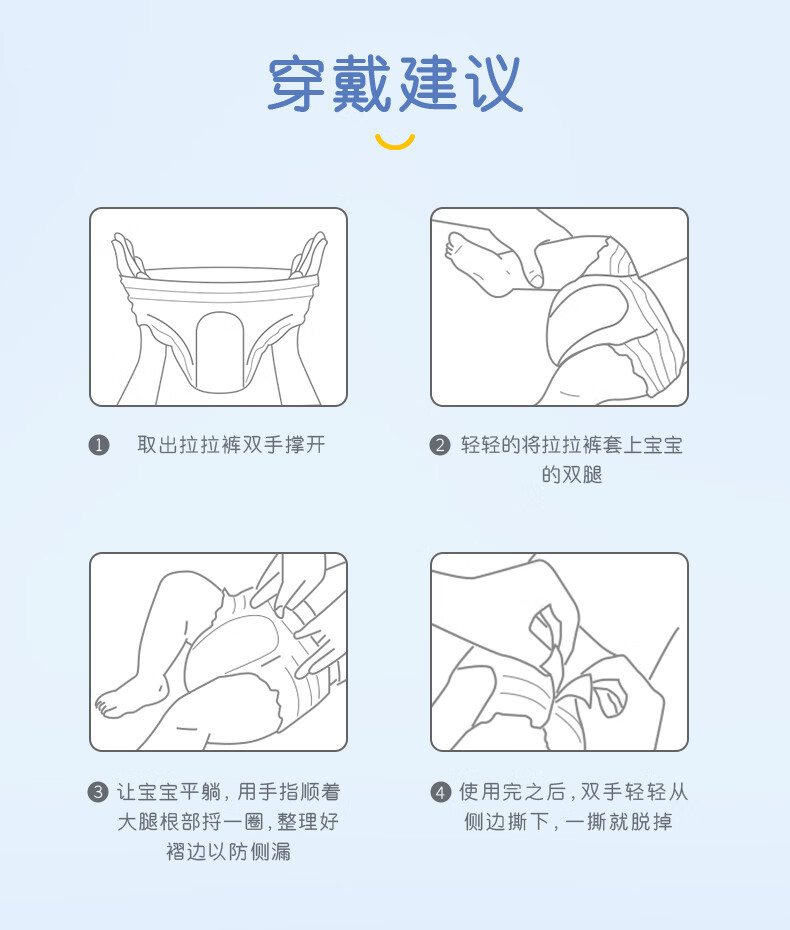 穿戴建议

1 取出拉拉裤双手撑开

2 轻轻的将拉拉裤套上宝宝的双腿

3 让宝宝平躺，用手指顺着大腿根部捋一圈，整理好褶边以防侧漏

4 使用完之后，双手轻轻从侧边撕下，一撕就脱掉