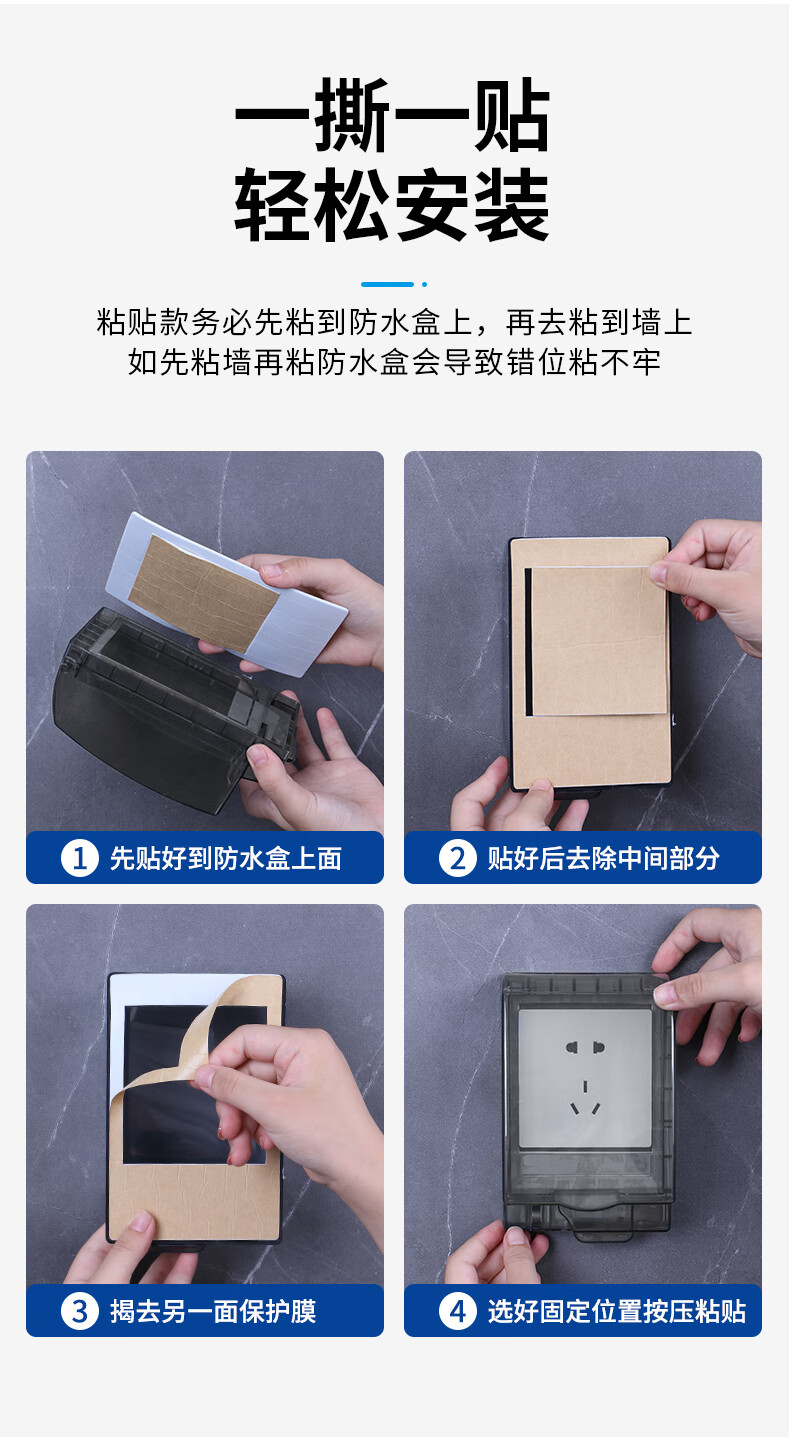 一撕一贴
轻松安装

粘贴款务必先粘到防水盒上，再去粘到墙上
如先粘墙再粘防水盒会导致错位粘不牢

1 先贴好到防水盒上面

2 贴好后去除中间部分

3 揭去另一面保护膜

4 选好固定位置按压粘贴