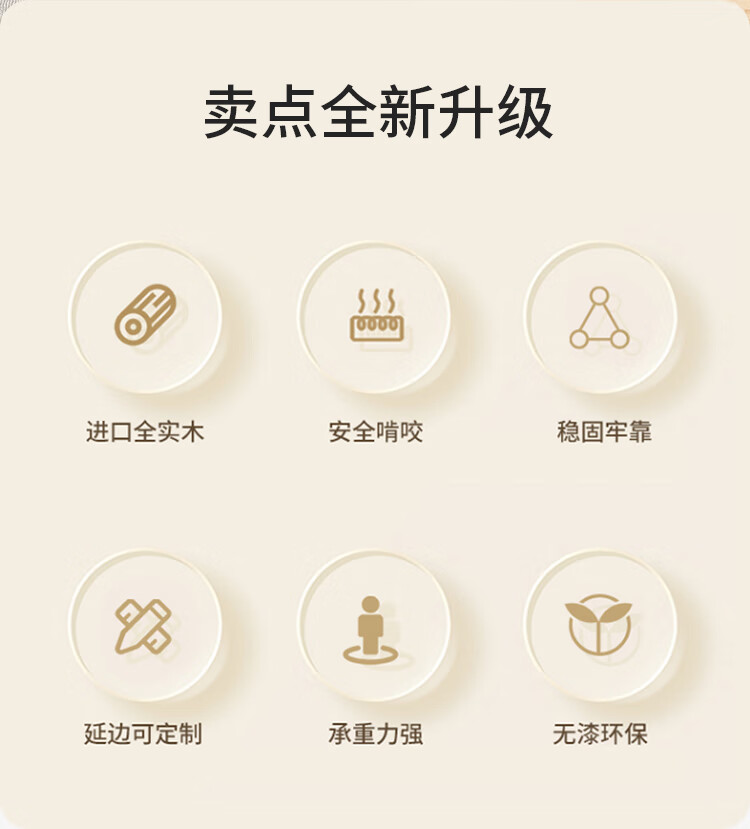 卖点全新升级

进口全实木

安全啃咬

稳固牢靠

延边可定制

承重力强

无漆环保