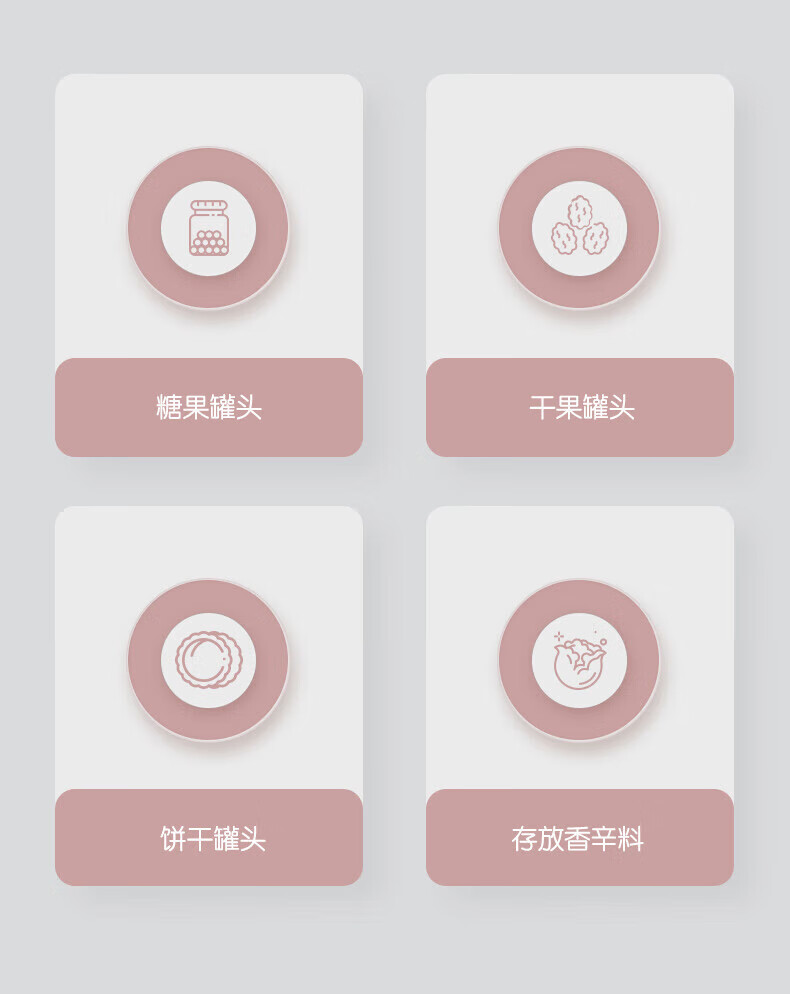 糖果罐头

干果罐头

饼干罐头

存放香辛料