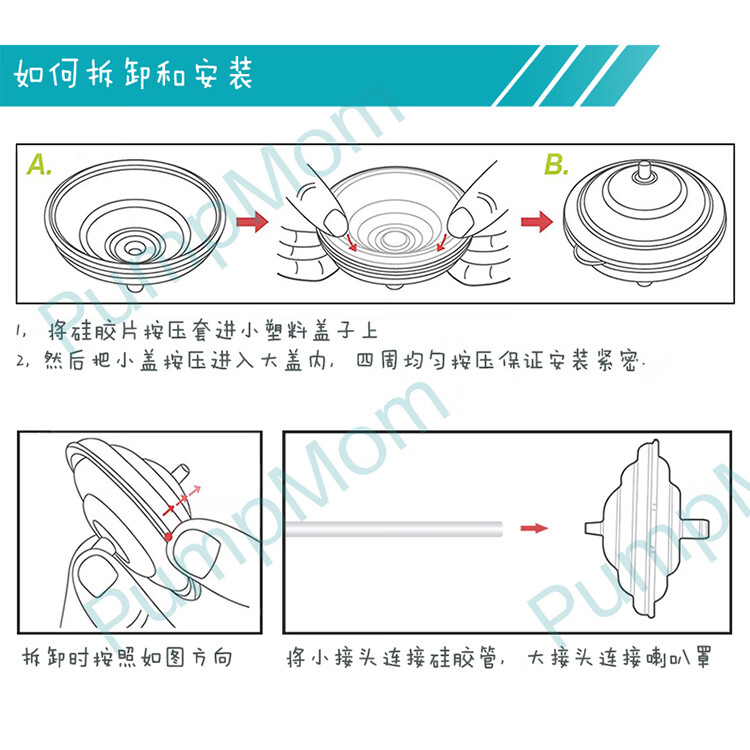 如何拆卸和安装

A.

B.

1, 将硅胶片按压套进小塑料盖子上
2, 然后把小盖按压进入大盖内, 四周均匀按压保证安装紧密.

拆卸时按照如图方向

将小接头连接硅胶管, 大接头连接喇叭罩

PumpMom

PumpMom

PumpM