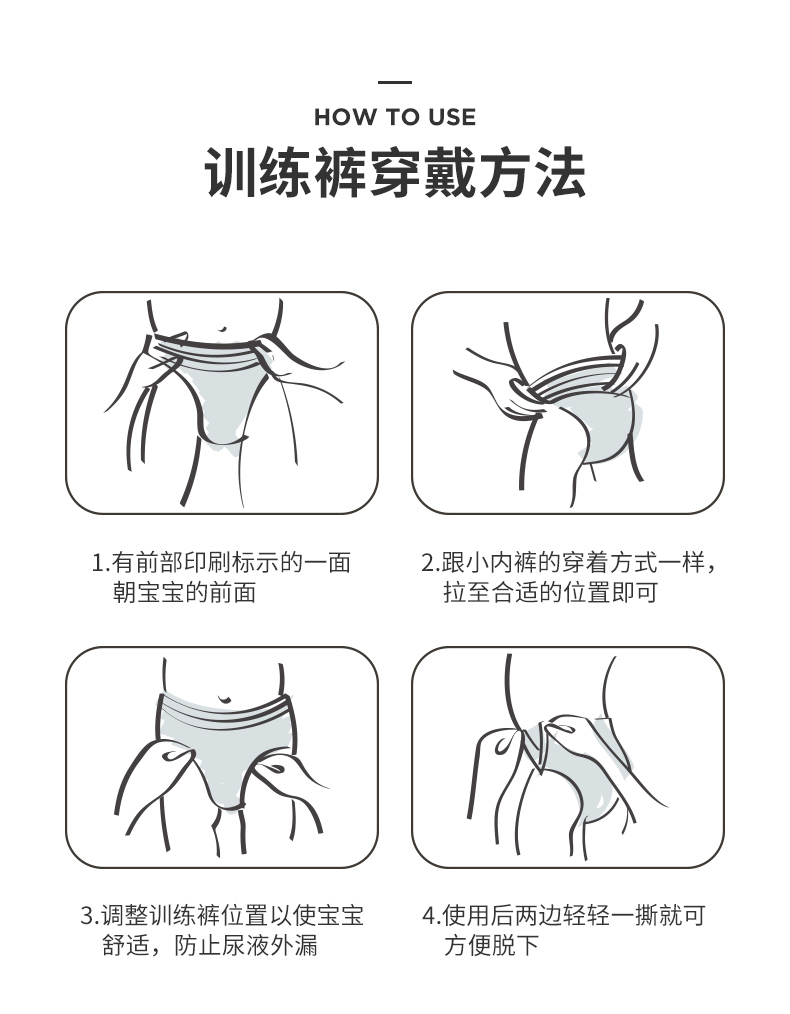 HOW TO USE

训练裤穿戴方法

1.有前部印刷标示的一面朝宝宝的前面

2.跟小内裤的穿着方式一样，拉至合适的位置即可

3.调整训练裤位置以使宝宝舒适，防止尿液外漏

4.使用后两边轻轻一撕就可方便脱下