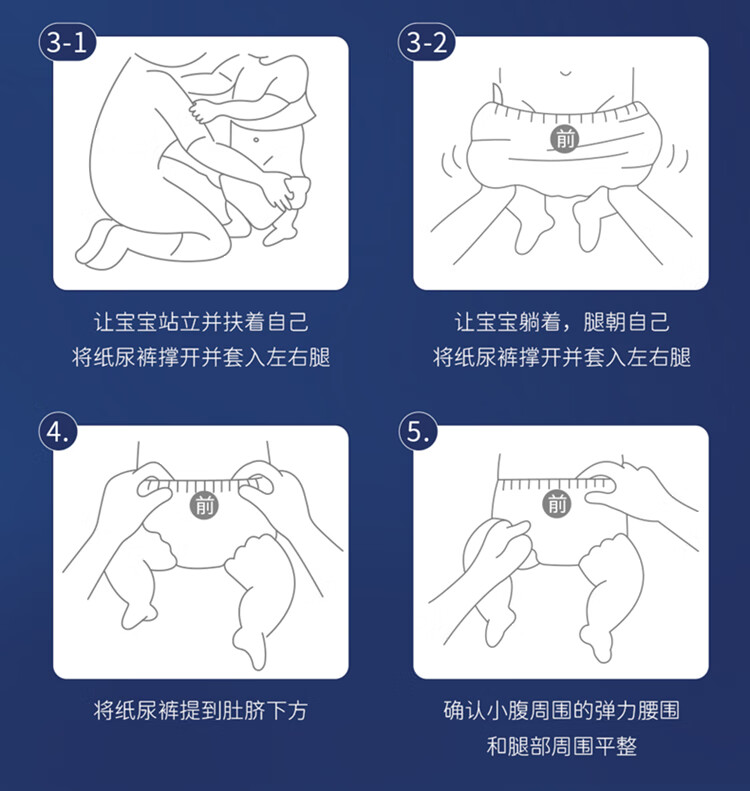 3-1

让宝宝站立并扶着自己
将纸尿裤撑开并套入左右腿

3-2

前

让宝宝躺着，腿朝自己
将纸尿裤撑开并套入左右腿

4.

前

将纸尿裤提到肚脐下方

5.

前

确认小腹周围的弹力腰围
和腿部周围平整