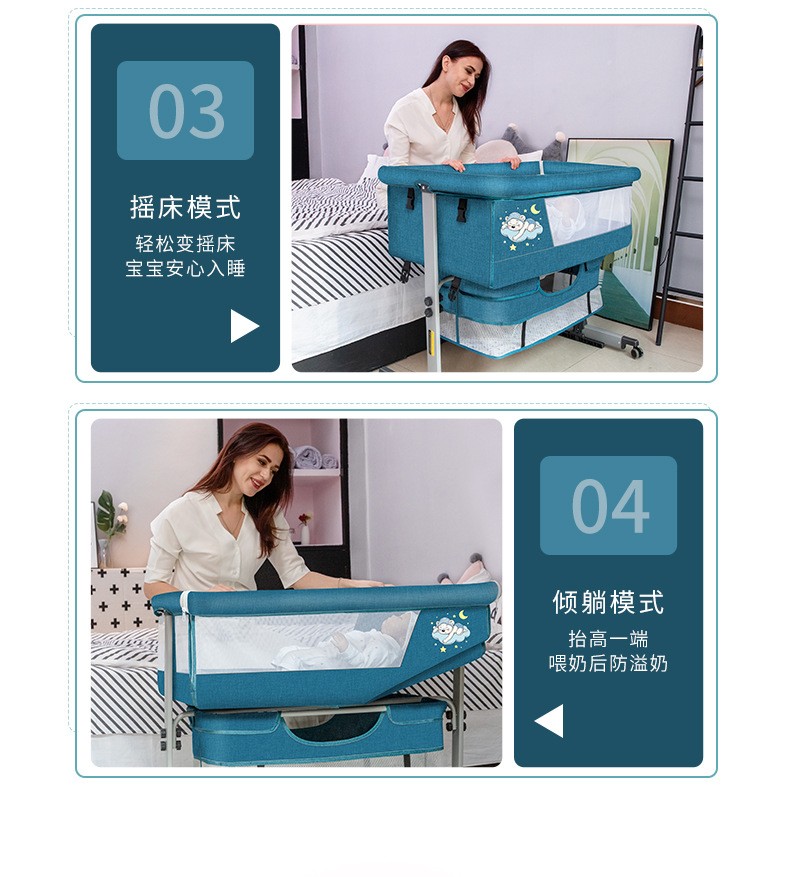 03

摇床模式

轻松变摇床
宝宝安心入睡

04

倾躺模式

抬高一端
喂奶后防溢奶