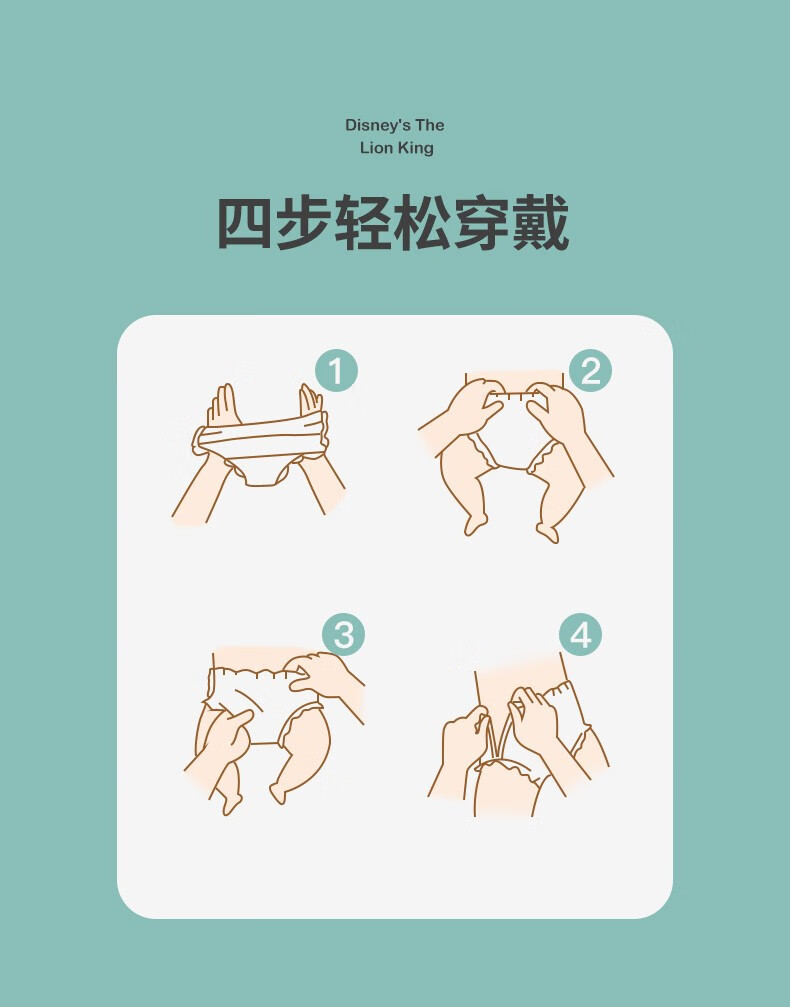 Disney's The Lion King

四步轻松穿戴

1

2

3

4