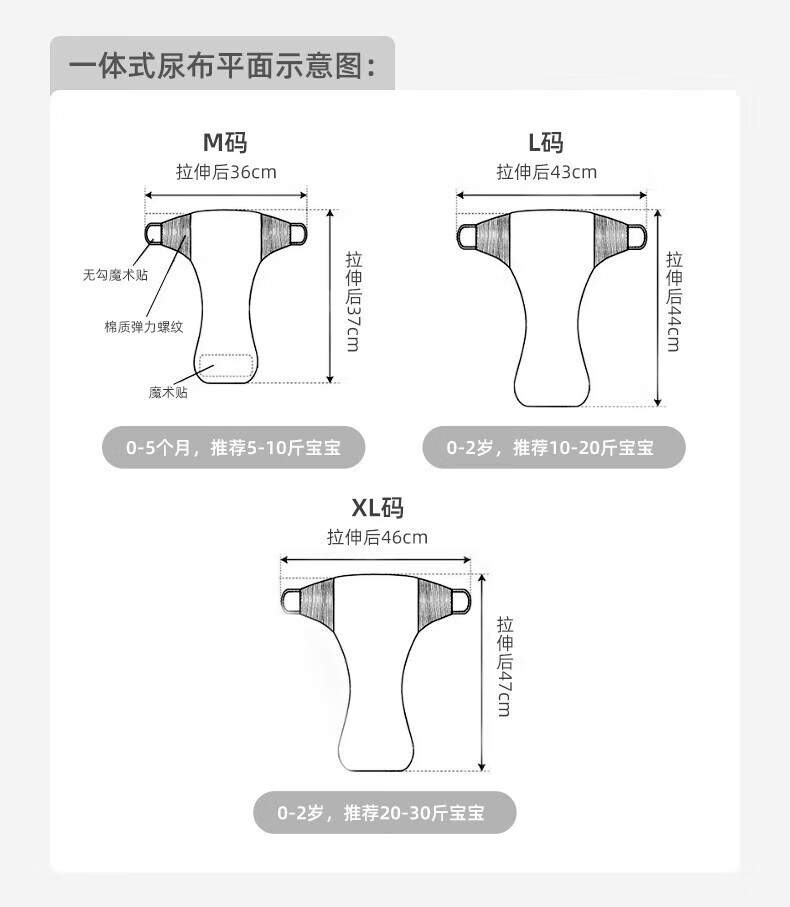 一体式尿布平面示意图：

M码
拉伸后36cm
拉伸后37cm
无勾魔术贴
棉质弹力螺纹
魔术贴
0-5个月，推荐5-10斤宝宝

L码
拉伸后43cm
拉伸后44cm
0-2岁，推荐10-20斤宝宝

XL码
拉伸后46cm
拉伸后47cm
0-2岁，推荐20-30斤宝宝