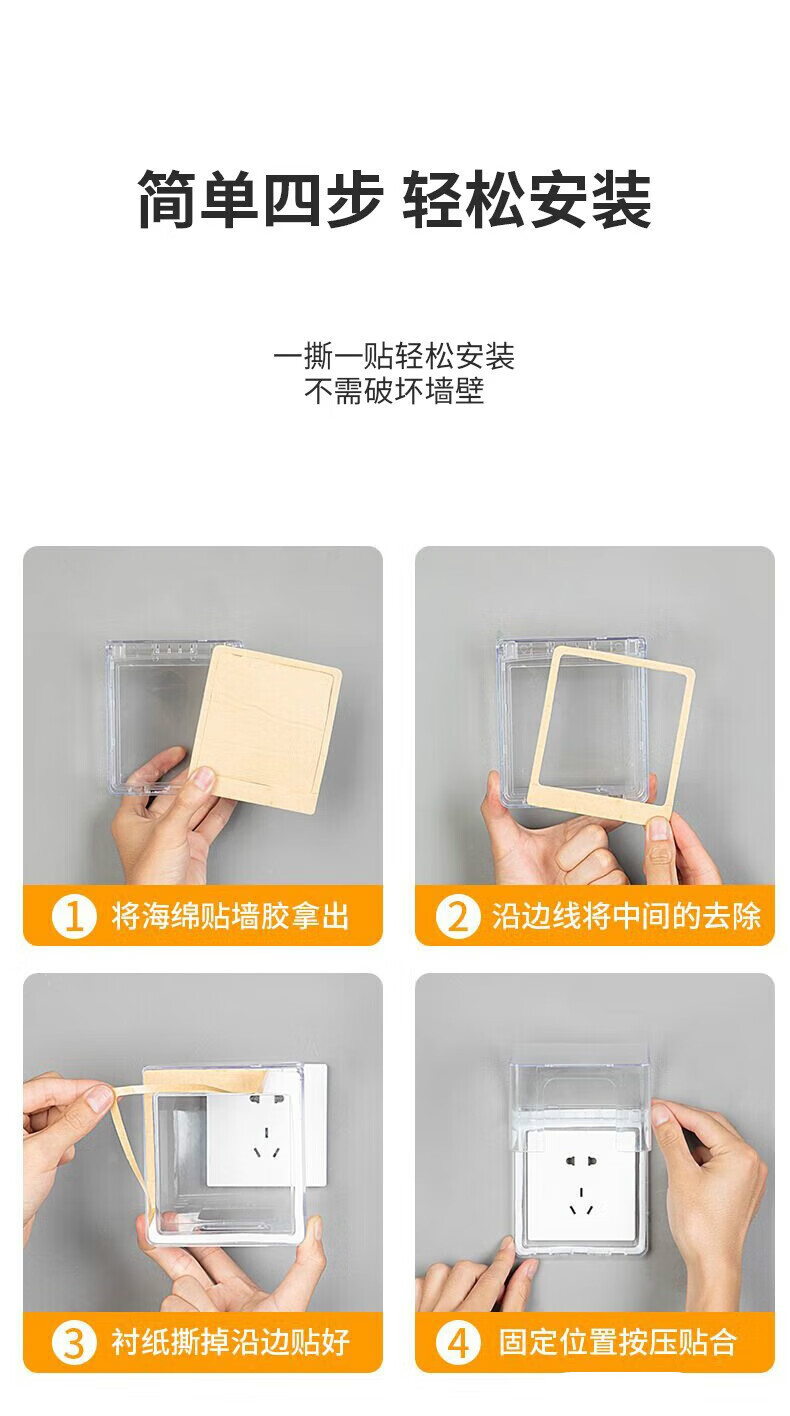 简单四步 轻松安装

一撕一贴轻松安装
不需破坏墙壁

1 将海绵贴墙胶拿出

2 沿边线将中间的去除

3 衬纸撕掉沿边贴好

4 固定位置按压贴合