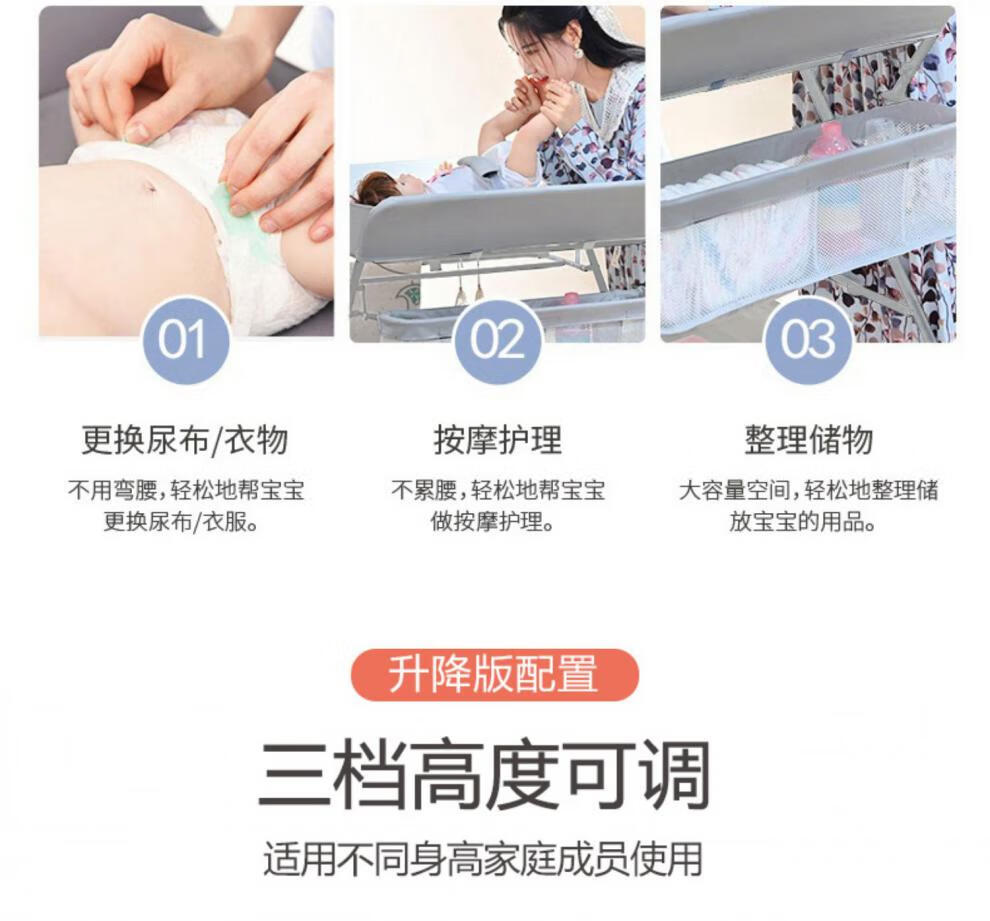 01

更换尿布/衣物

不用弯腰，轻松地帮宝宝更换尿布/衣服。

02

按摩护理

不累腰，轻松地帮宝宝做按摩护理。

03

整理储物

大容量空间，轻松地整理储放宝宝的用品。

升降版配置

三档高度可调

适用不同身高家庭成员使用