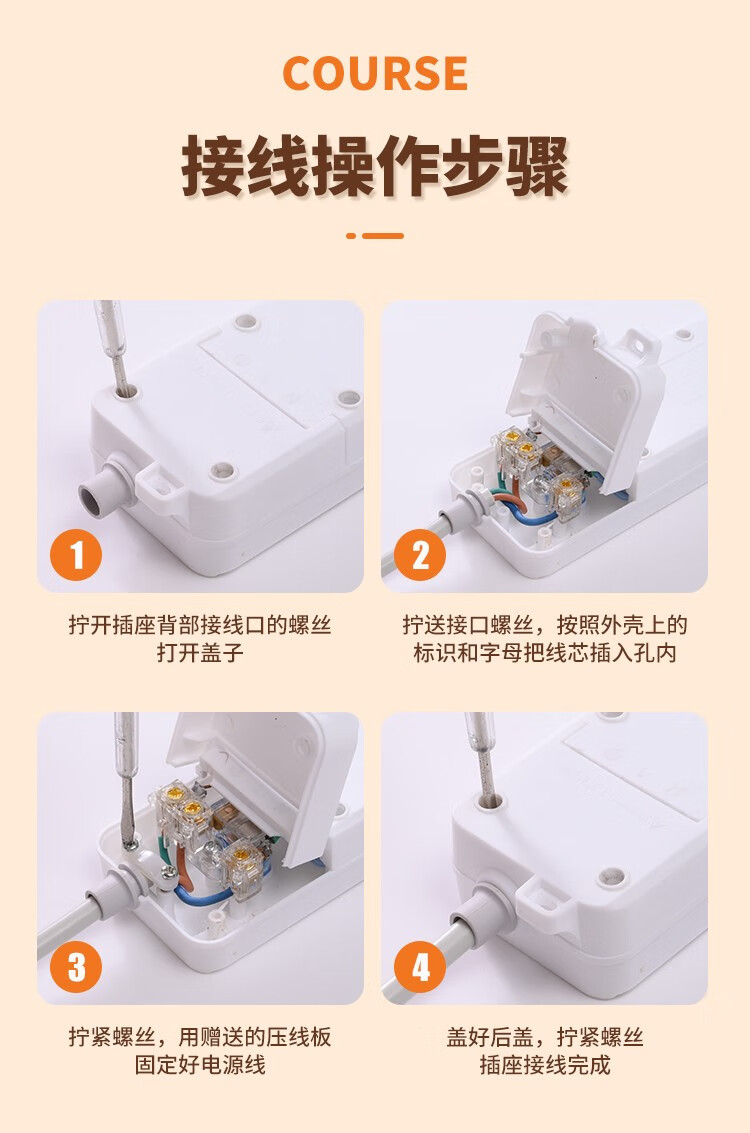 COURSE

接线操作步骤

1

拧开插座背部接线口的螺丝
打开盖子

2

拧送接口螺丝，按照外壳上的
标识和字母把线芯插入孔内

3

拧紧螺丝，用赠送的压线板
固定好电源线

4

盖好后盖，拧紧螺丝
插座接线完成