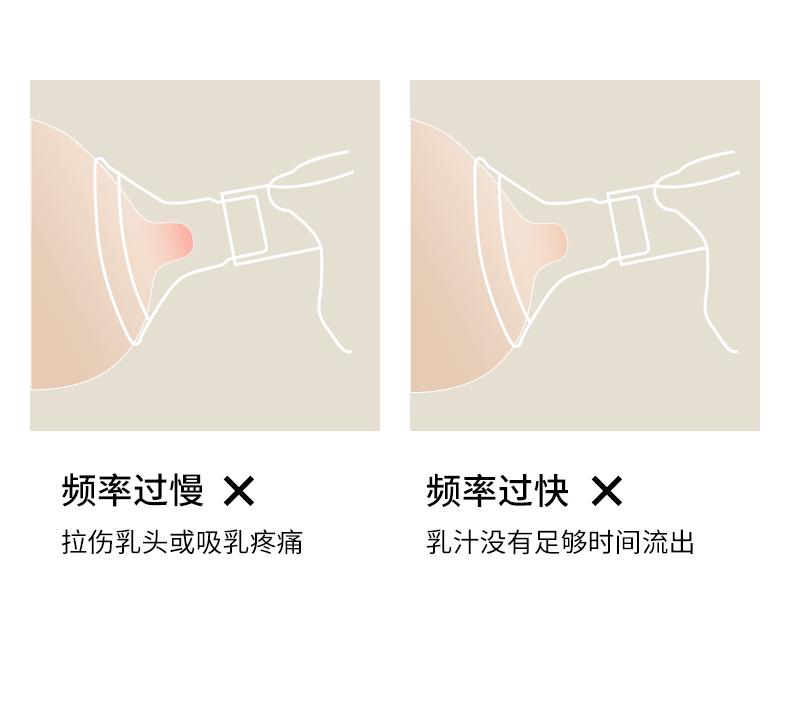 频率过慢 ✕
拉伤乳头或吸乳疼痛

频率过快 ✕
乳汁没有足够时间流出