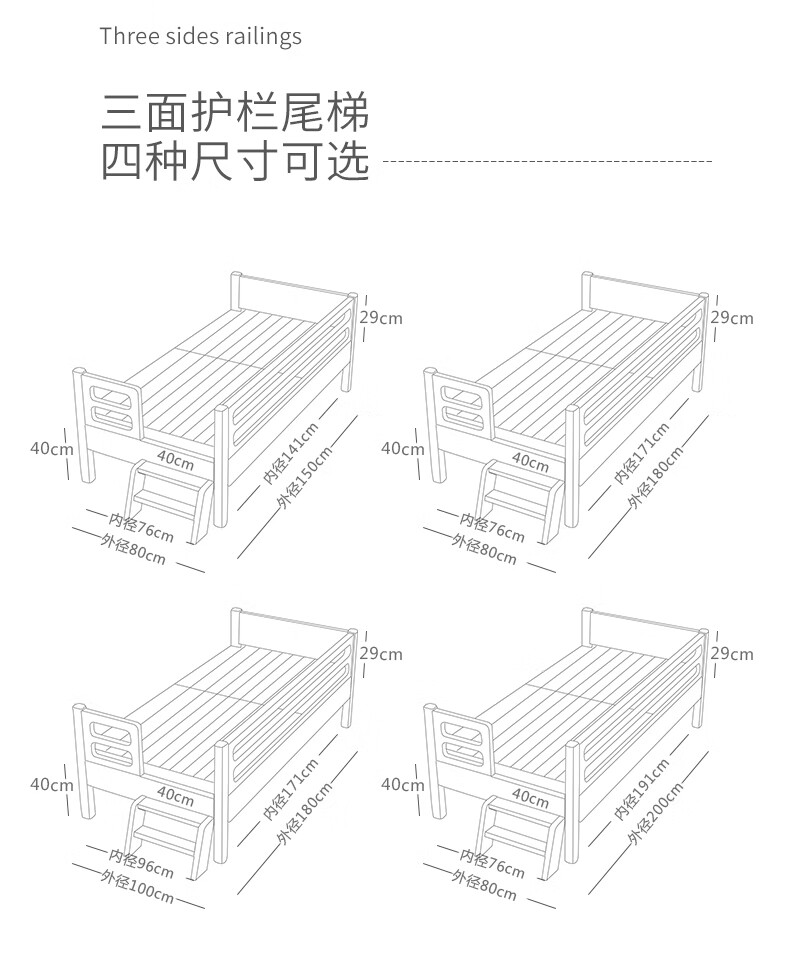 Three sides railings

三面护栏尾梯
四种尺寸可选

29cm
40cm
40cm
内径141cm
外径150cm
内径76cm
外径80cm

29cm
40cm
40cm
内径171cm
外径180cm
内径76cm
外径80cm

29cm
40cm
40cm
内径171cm
外径180cm
内径96cm
外径100cm

29cm
40cm
40cm
内径191cm
外径200cm
内径76cm
外径80cm