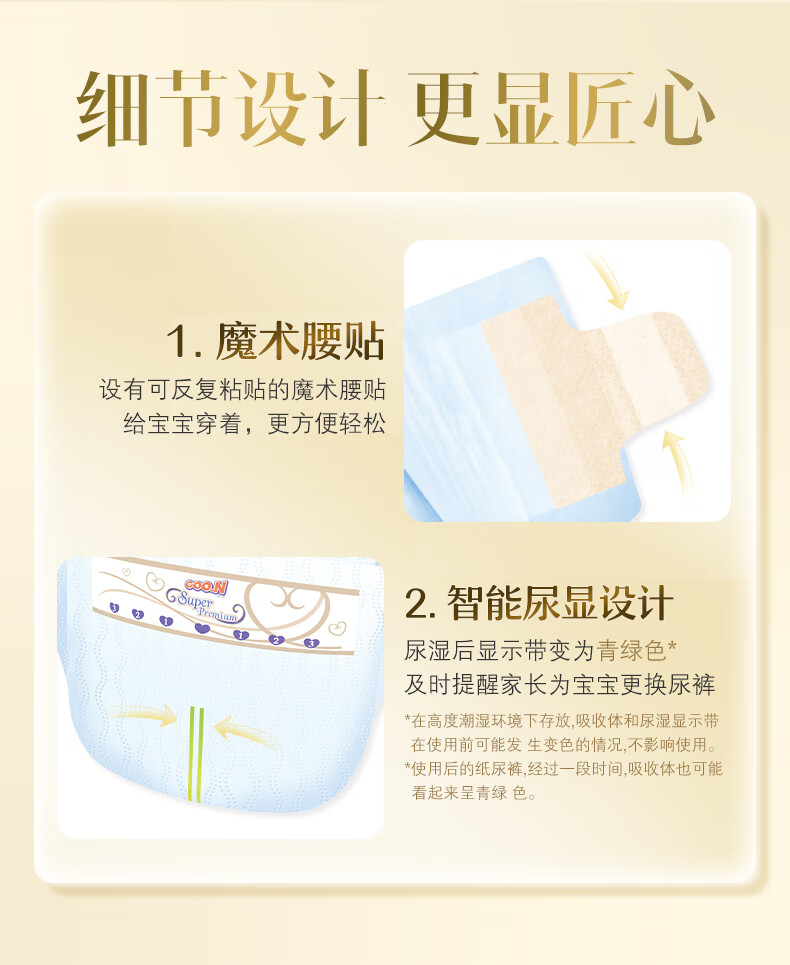 细节设计 更显匠心

1. 魔术腰贴

设有可反复粘贴的魔术腰贴
给宝宝穿着，更方便轻松

GOO.N
Super
Premium

3 2 1 1 2 3

2. 智能尿显设计

尿湿后显示带变为青绿色*
及时提醒家长为宝宝更换尿裤

*在高度潮湿环境下存放,吸收体和尿湿显示带在使用前可能发 生变色的情况,不影响使用。
*使用后的纸尿裤,经过一段时间,吸收体也可能看起来呈青绿 色。