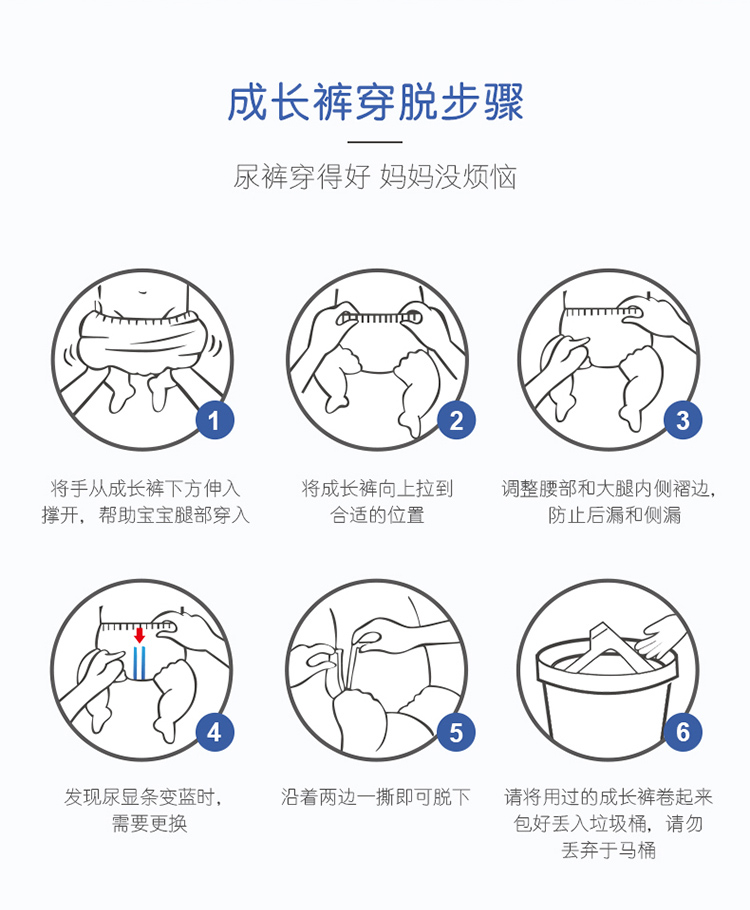 成长裤穿脱步骤

尿裤穿得好 妈妈没烦恼

1
将手从成长裤下方伸入撑开，帮助宝宝腿部穿入

2
将成长裤向上拉到合适的位置

3
调整腰部和大腿内侧褶边，防止后漏和侧漏

4
发现尿显条变蓝时，需要更换

5
沿着两边一撕即可脱下

6
请将用过的成长裤卷起来包好丢入垃圾桶，请勿丢弃于马桶