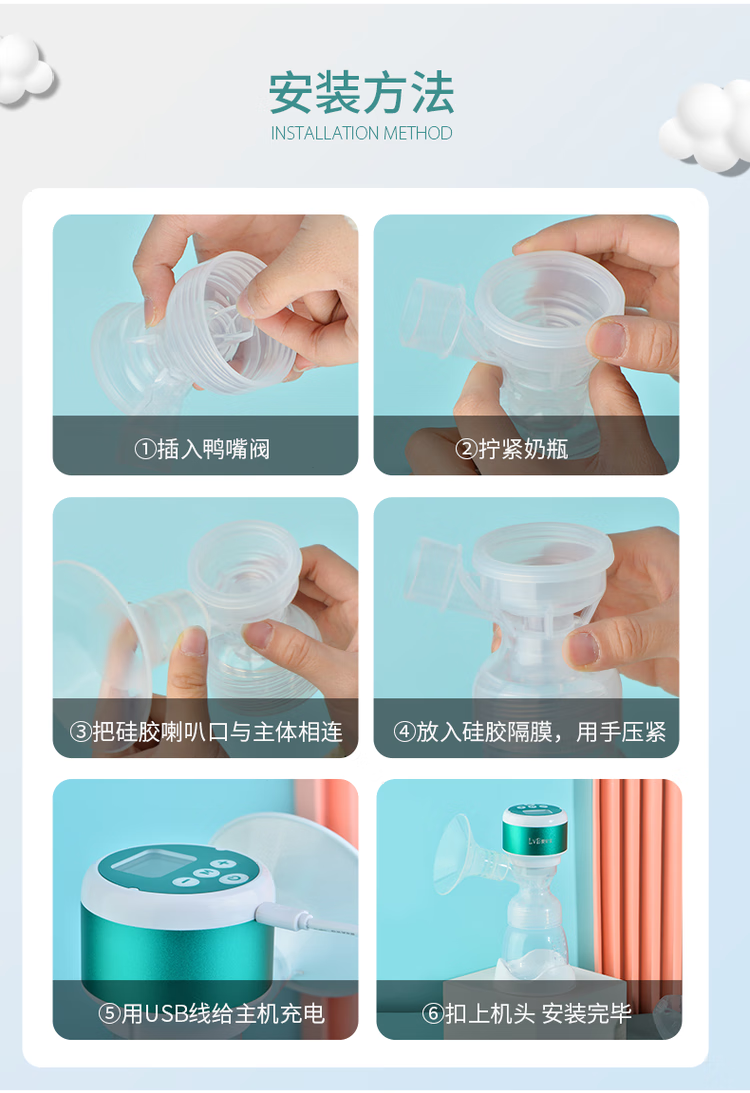 安装方法
INSTALLATION METHOD

①插入鸭嘴阀

②拧紧奶瓶

③把硅胶喇叭口与主体相连

④放入硅胶隔膜，用手压紧

⑤用USB线给主机充电

⑥扣上机头 安装完毕