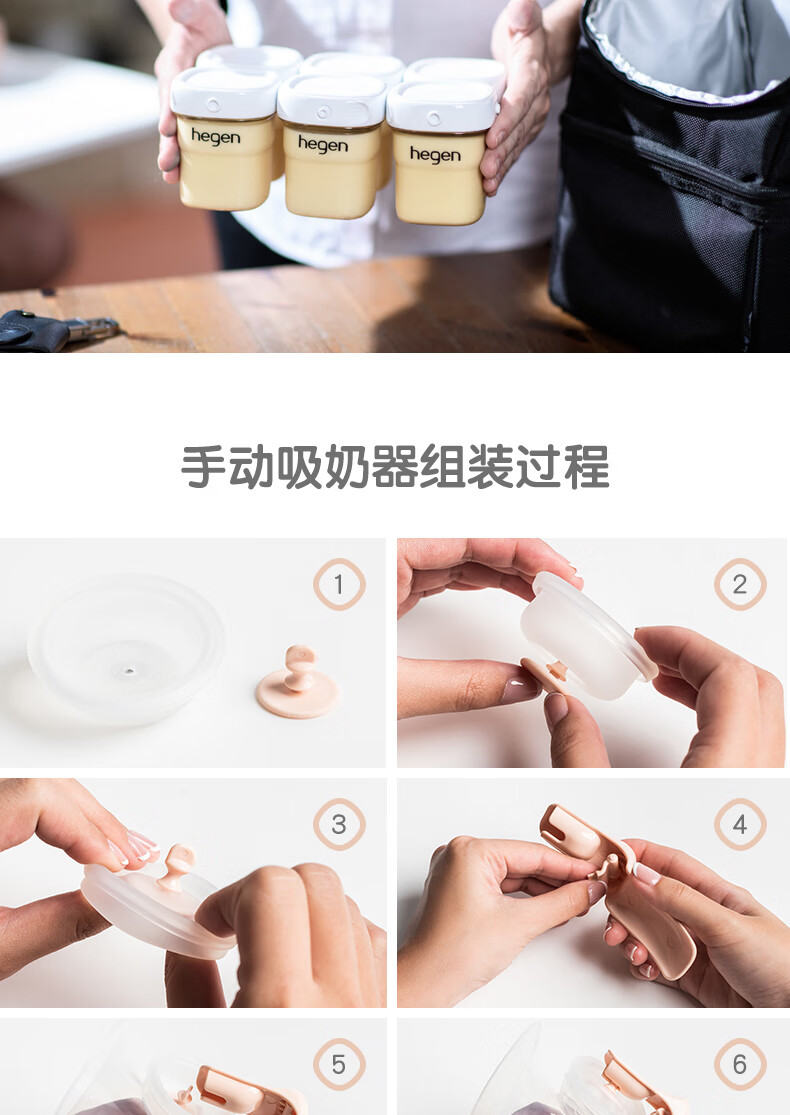 hegen hegen hegen

手动吸奶器组装过程

1

2

3

4

5

6