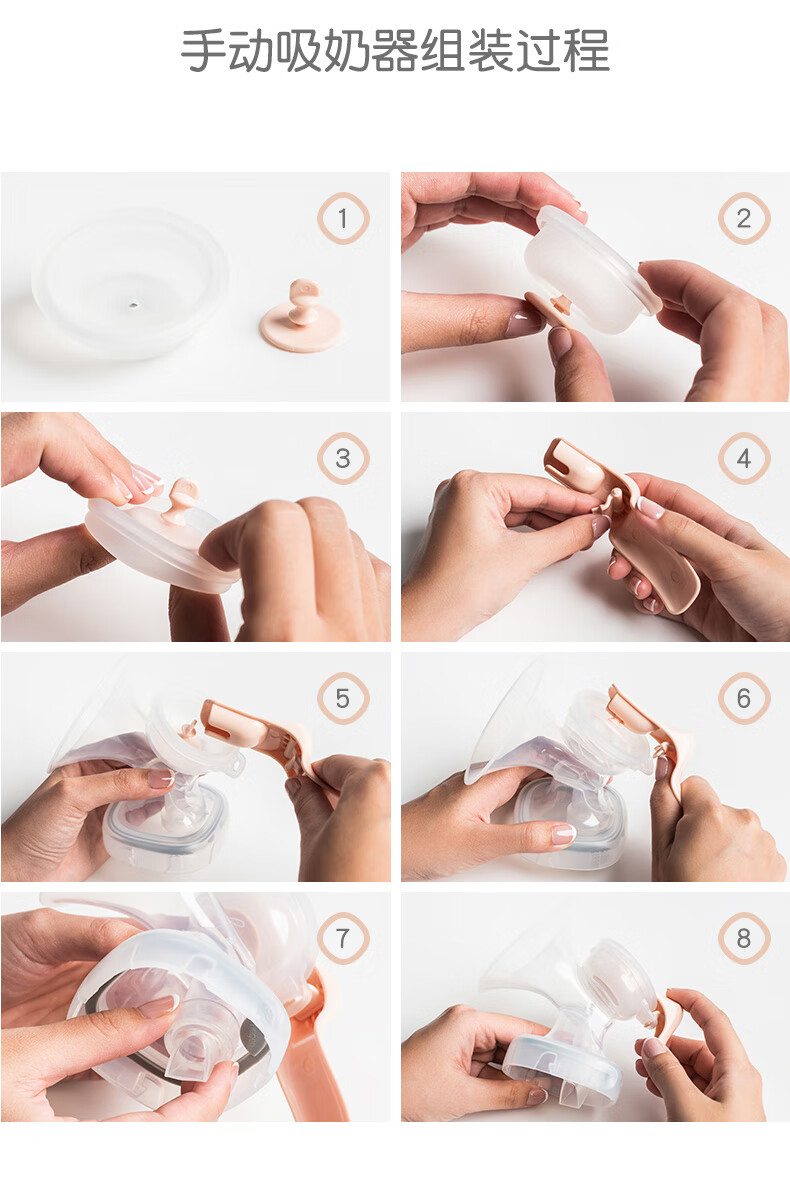 手动吸奶器组装过程

1

2

3

4

5

6

7

8