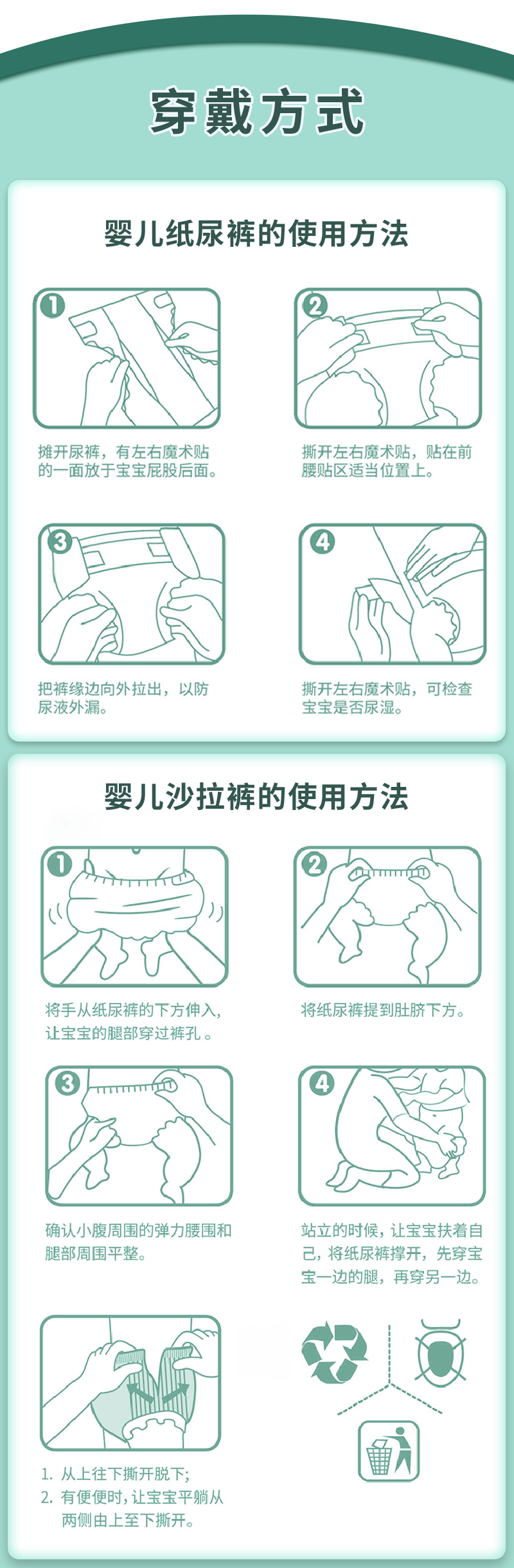 穿戴方式

婴儿纸尿裤的使用方法

1

摊开尿裤，有左右魔术贴的一面放于宝宝屁股后面。

2

撕开左右魔术贴，贴在前腰贴区适当位置上。

3

把裤缘边向外拉出，以防尿液外漏。

4

撕开左右魔术贴，可检查宝宝是否尿湿。

婴儿沙拉裤的使用方法

1

将手从纸尿裤的下方伸入，让宝宝的腿部穿过裤孔。

2

将纸尿裤提到肚脐下方。

3

确认小腹周围的弹力腰围和腿部周围平整。

4

站立的时候，让宝宝扶着自己，将纸尿裤撑开，先穿宝宝一边的腿，再穿另一边。

1. 从上往下撕开脱下;
2. 有便便时，让宝宝平躺从两侧由上至下撕开。