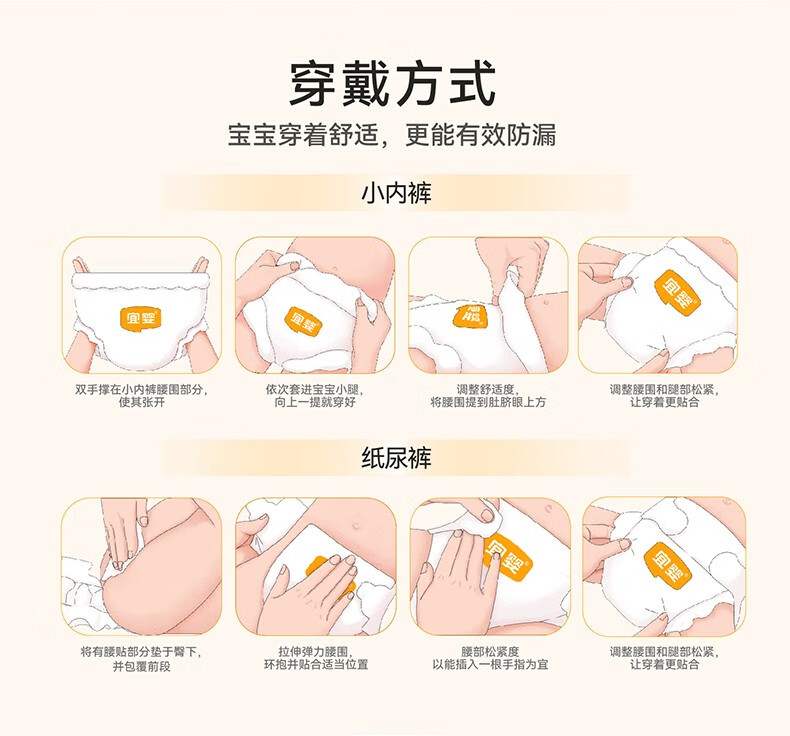 穿戴方式

宝宝穿着舒适，更能有效防漏

小内裤

宜婴

双手撑在小内裤腰围部分，使其张开

宜婴

依次套进宝宝小腿，向上一提就穿好

宜婴

调整舒适度，将腰围提到肚脐眼上方

宜婴

调整腰围和腿部松紧，让穿着更贴合

纸尿裤

将有腰贴部分垫于臀下，并包覆前段

拉伸弹力腰围，环抱并贴合适当位置

宜婴

腰部松紧度以能插入一根手指为宜

宜婴

调整腰围和腿部松紧，让穿着更贴合