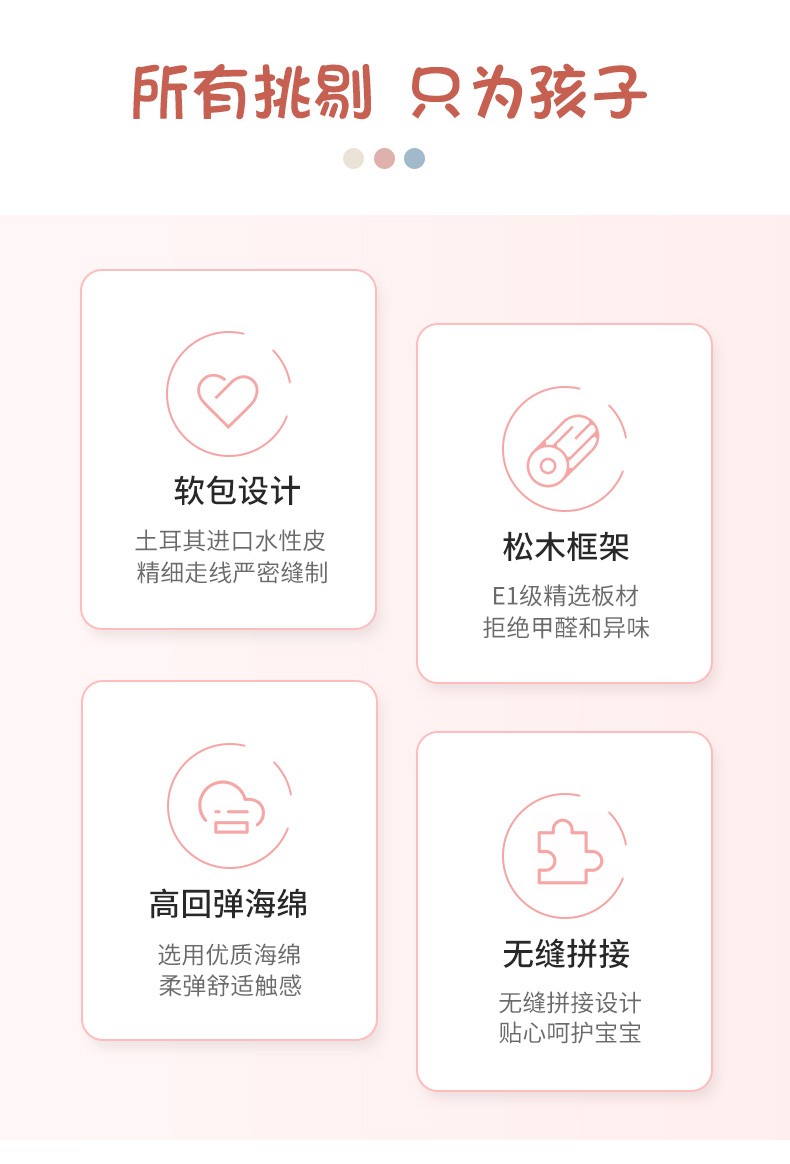 所有挑剔 只为孩子

软包设计

土耳其进口水性皮
精细走线严密缝制

高回弹海绵

选用优质海绵
柔弹舒适触感

松木框架

E1级精选板材
拒绝甲醛和异味

无缝拼接

无缝拼接设计
贴心呵护宝宝