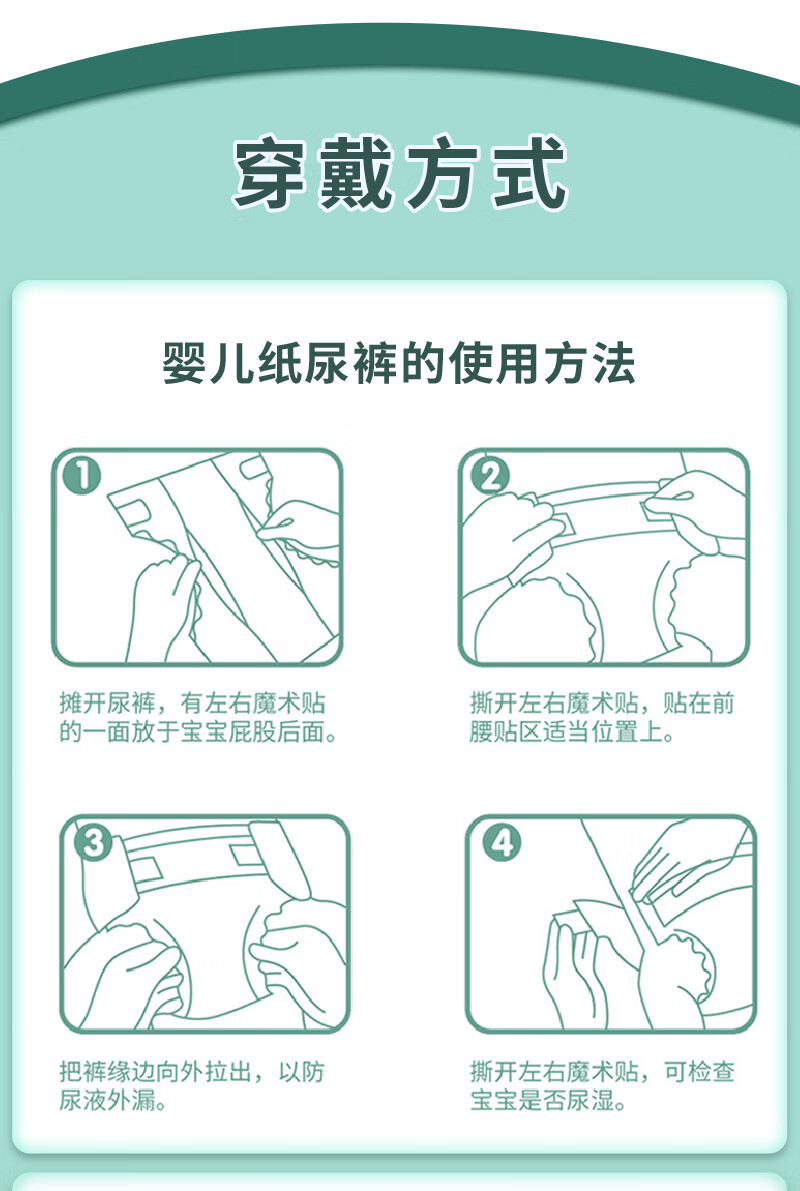 穿戴方式

婴儿纸尿裤的使用方法

1

摊开尿裤，有左右魔术贴的一面放于宝宝屁股后面。

2

撕开左右魔术贴，贴在前腰贴区适当位置上。

3

把裤缘边向外拉出，以防尿液外漏。

4

撕开左右魔术贴，可检查宝宝是否尿湿。